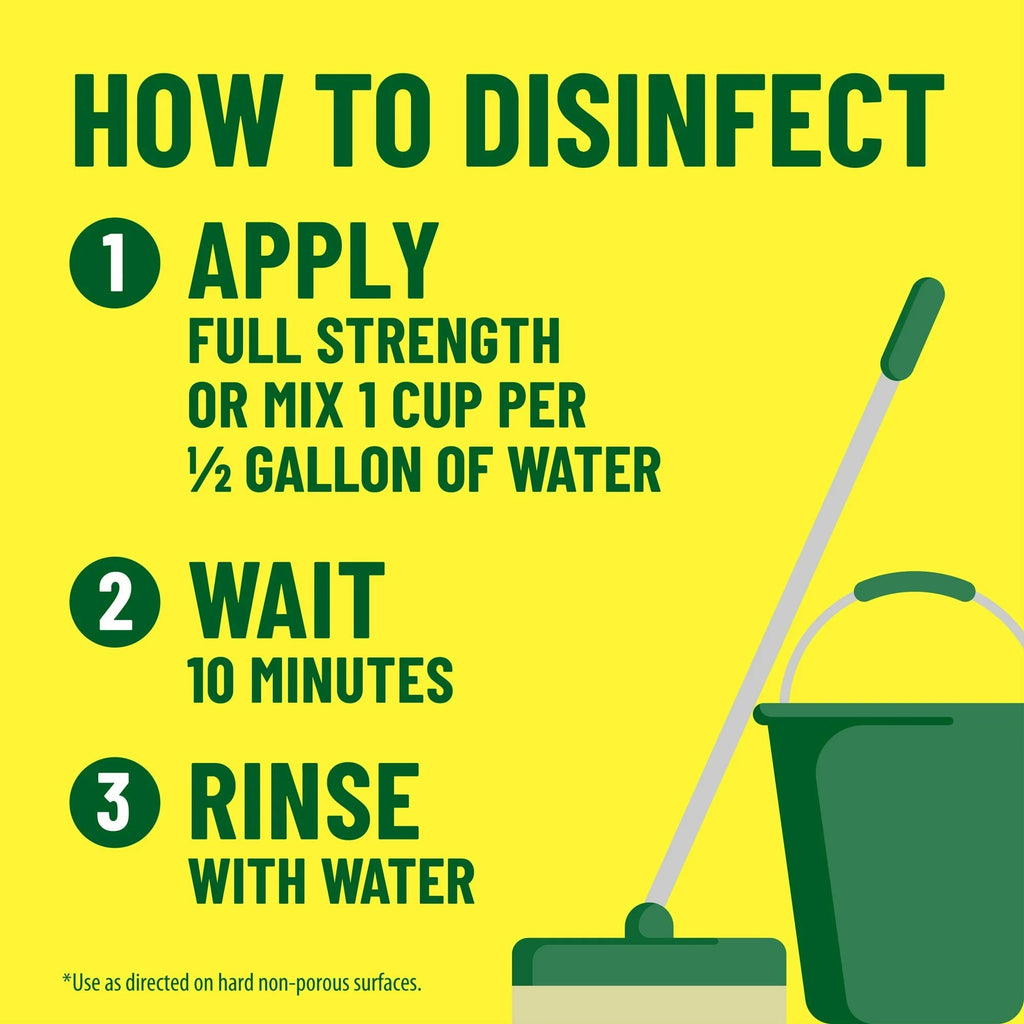 HOW TO DISINFECT

1 APPLY
FULL STRENGTH OR MIX 1 CUP PER ½ GALLON OF WATER

2 WAIT
10 MINUTES

3 RINSE
WITH WATER

*Use as directed on hard non-porous surfaces.